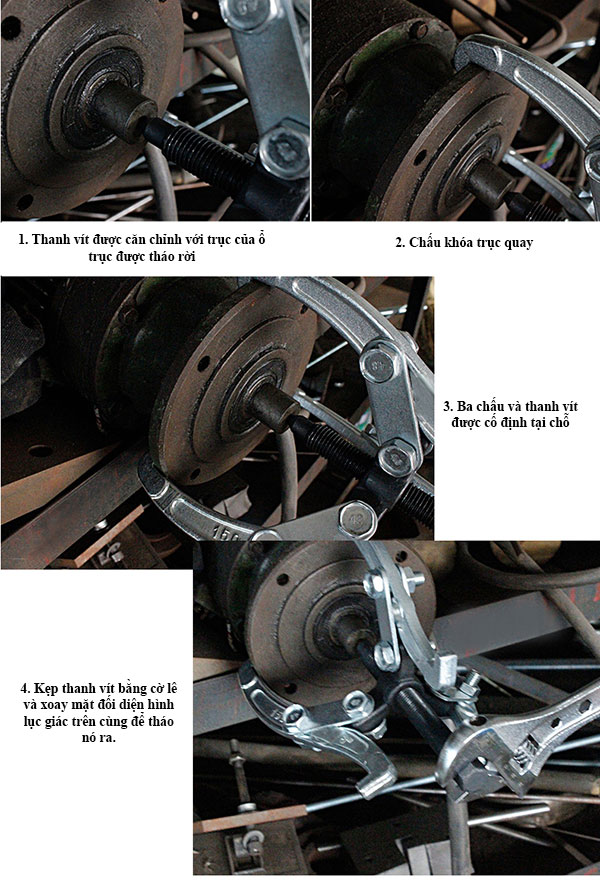 1. Thanh vít được căn chỉnh với trục của ổ trục được tháo rời

2. Chấu khóa trục quay

3. Ba chấu và thanh vít được cố định tại chỗ

4. Kẹp thanh vít bằng cờ lê và xoay mặt đối diện hình lục giác trên cùng để tháo nó ra.