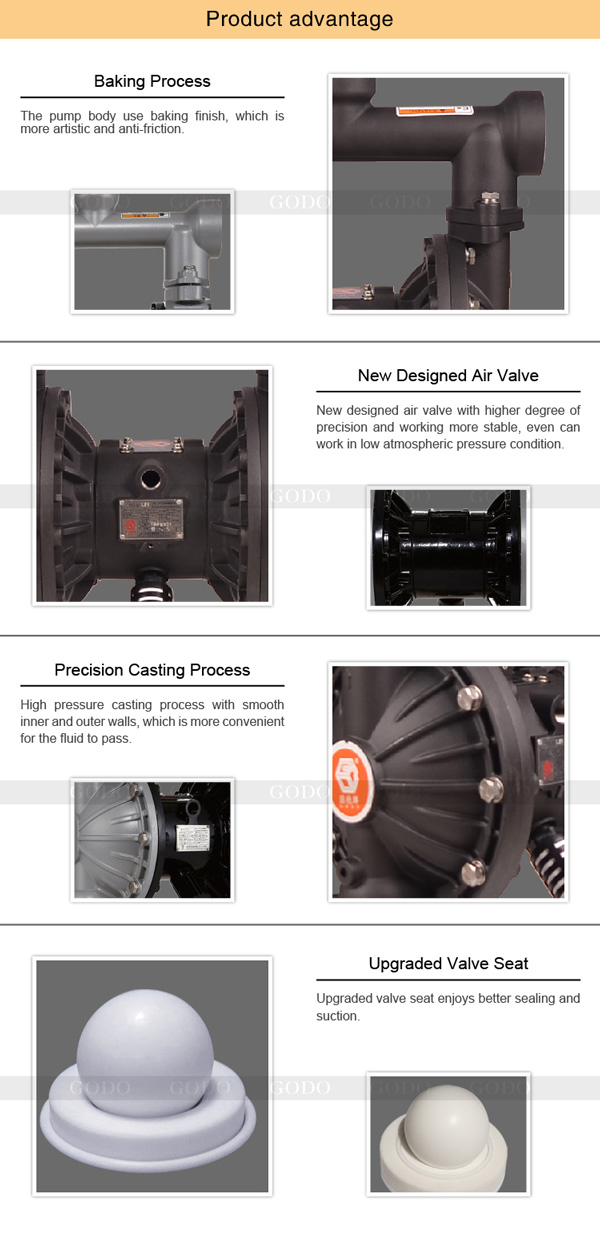 Product advantage

Baking Process

The pump body use baking finish, which is more artistic and anti-friction.

GODO GODO GODO

New Designed Air Valve

New designed air valve with higher degree of precision and working more stable, even can work in low atmospheric pressure condition.

GODO

Precision Casting Process

High pressure casting process with smooth inner and outer walls, which is more convenient for the fluid to pass.

GODO

Upgraded Valve Seat

Upgraded valve seat enjoys better sealing and suction.

GODO GODO GODO GODO GODO