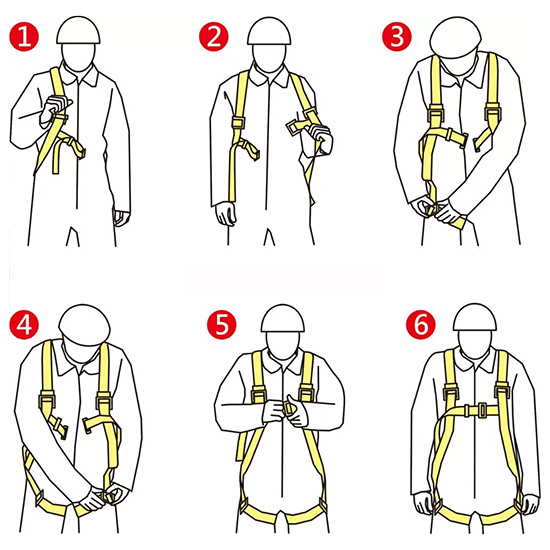 1
2
3
4
5
6