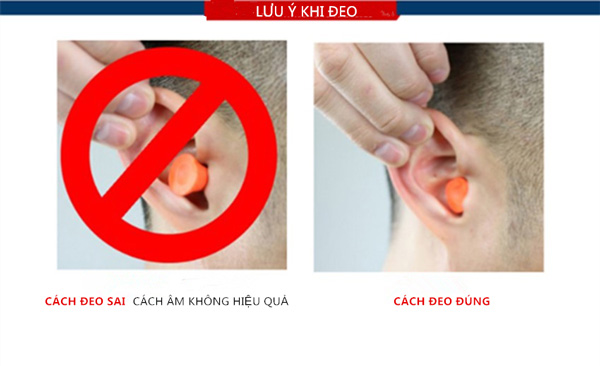 LƯU Ý KHI ĐEO

CÁCH ĐEO SAI CÁCH ÂM KHÔNG HIỆU QUẢ

CÁCH ĐEO ĐÚNG