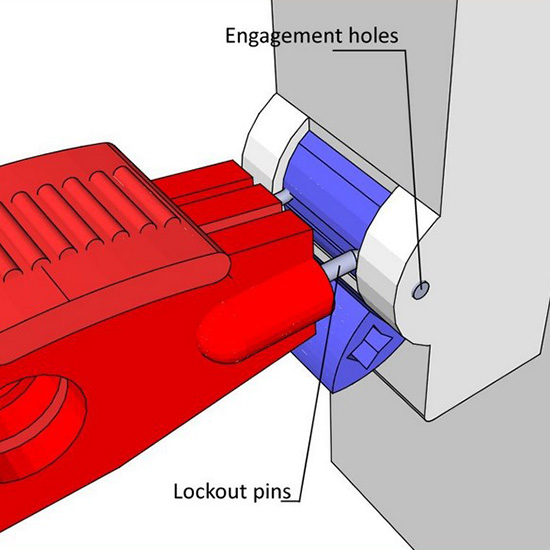 Engagement holes

Lockout pins