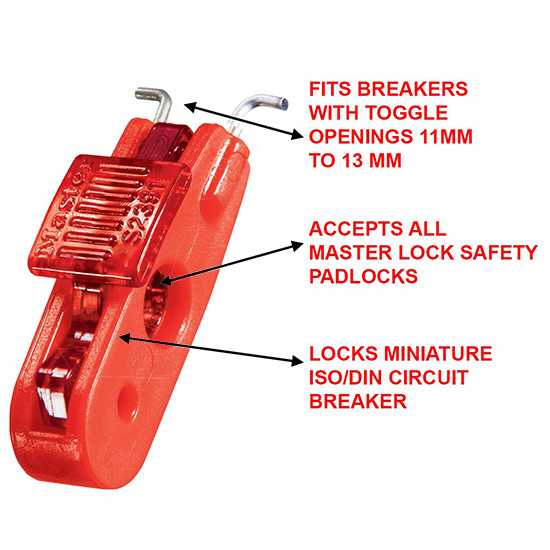 Master S2391

FITS BREAKERS WITH TOGGLE OPENINGS 11MM TO 13 MM

ACCEPTS ALL MASTER LOCK SAFETY PADLOCKS

LOCKS MINIATURE ISO/DIN CIRCUIT BREAKER