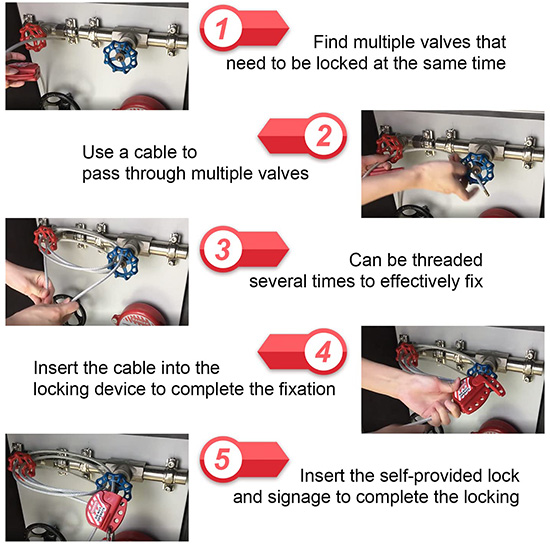 1

Find multiple valves that need to be locked at the same time

2

Use a cable to pass through multiple valves

3

Can be threaded several times to effectively fix

4

Insert the cable into the locking device to complete the fixation

5

Insert the self-provided lock and signage to complete the locking