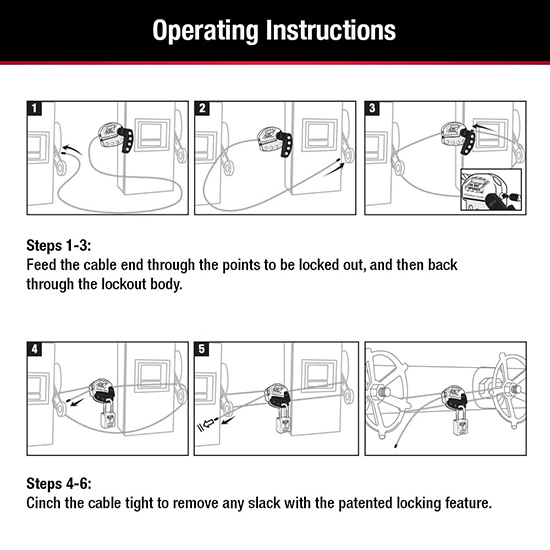 Operating Instructions

1

2

3

Steps 1-3:
Feed the cable end through the points to be locked out, and then back through the lockout body.

4

5

Steps 4-6:
Cinch the cable tight to remove any slack with the patented locking feature.