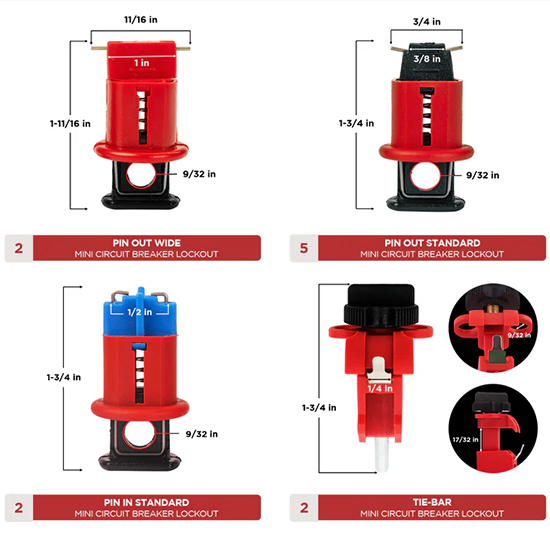 11/16 in

1 in

1-11/16 in

9/32 in

2 PIN OUT WIDE
MINI CIRCUIT BREAKER LOCKOUT

3/4 in

3/8 in

1-3/4 in

9/32 in

5 PIN OUT STANDARD
MINI CIRCUIT BREAKER LOCKOUT

1/2 in

1-3/4 in

9/32 in

2 PIN IN STANDARD
MINI CIRCUIT BREAKER LOCKOUT

1-3/4 in

1/4 in

9/32 in

17/32 in

2 TIE-BAR
MINI CIRCUIT BREAKER LOCKOUT