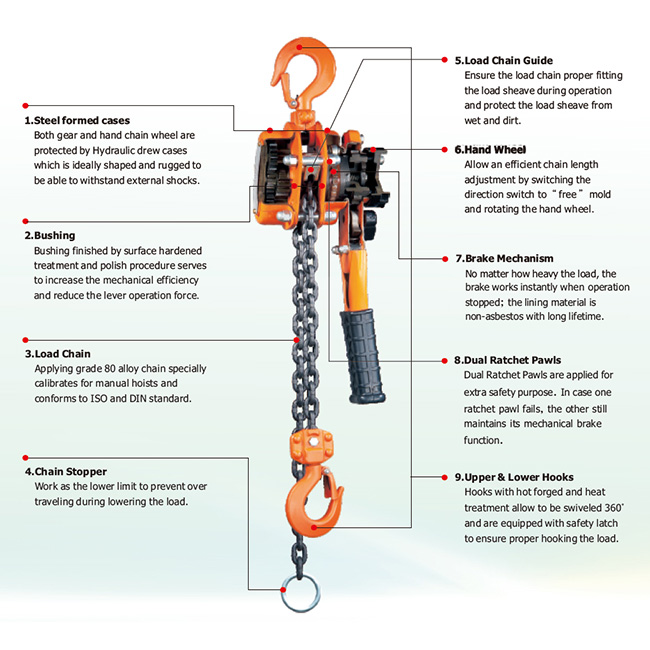 1.Steel formed cases
Both gear and hand chain wheel are protected by Hydraulic drew cases which is ideally shaped and rugged to be able to withstand external shocks.

2.Bushing
Bushing finished by surface hardened treatment and polish procedure serves to increase the mechanical efficiency and reduce the lever operation force.

3.Load Chain
Applying grade 80 alloy chain specially calibrates for manual hoists and conforms to ISO and DIN standard.

4.Chain Stopper
Work as the lower limit to prevent over traveling during lowering the load.

5.Load Chain Guide
Ensure the load chain proper fitting the load sheave during operation and protect the load sheave from wet and dirt.

6.Hand Wheel
Allow an efficient chain length adjustment by switching the direction switch to "free" mold and rotating the hand wheel.

7.Brake Mechanism
No matter how heavy the load, the brake works instantly when operation stopped; the lining material is non-asbestos with long lifetime.

8.Dual Ratchet Pawls
Dual Ratchet Pawls are applied for extra safety purpose. In case one ratchet pawl fails, the other still maintains its mechanical brake function.

9.Upper & Lower Hooks
Hooks with hot forged and heat treatment allow to be swiveled 360° and are equipped with safety latch to ensure proper hooking the load.