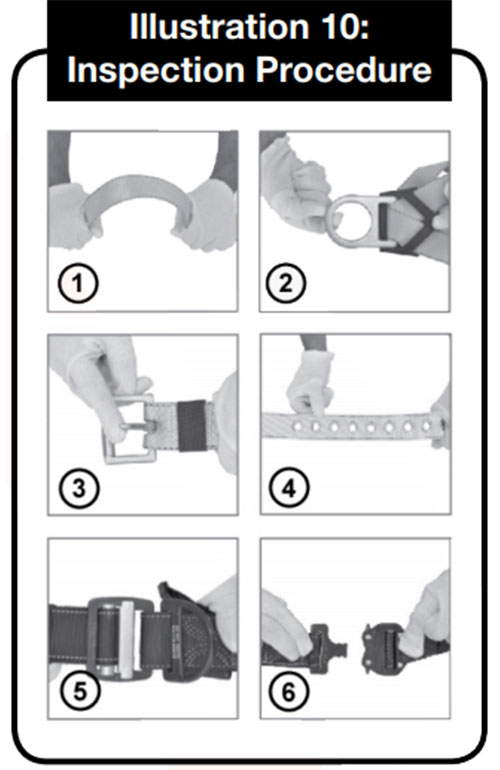 Illustration 10:
Inspection Procedure

1

2

3

4

5

6