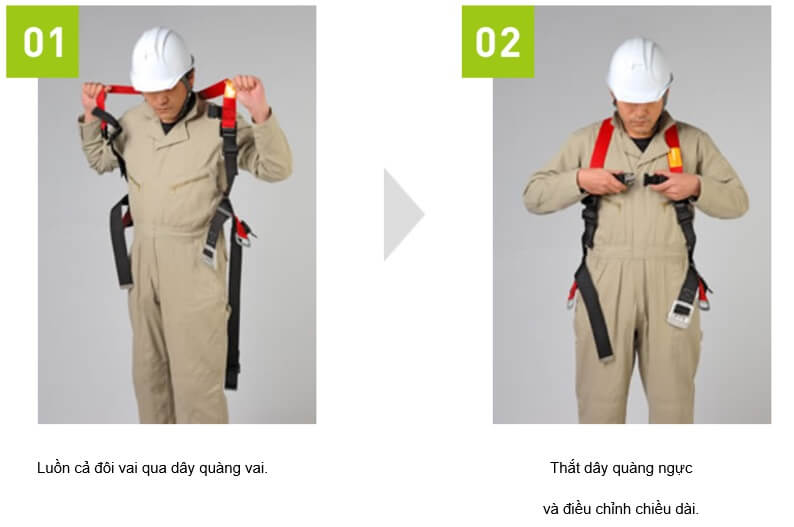 01

Luồn cả đôi vai qua dây quàng vai.

02

Thắt dây quàng ngực

và điều chỉnh chiều dài.