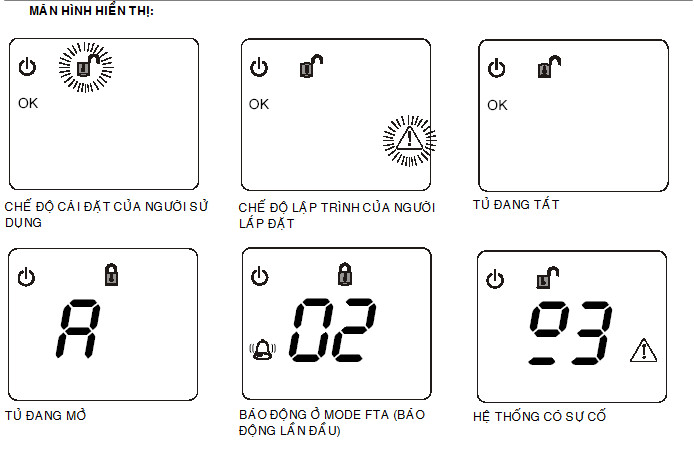 MÀN HÌNH HIỂN THỊ:

OK

CHẾ ĐỘ CÀI ĐẶT CỦA NGƯỜI SỬ DỤNG

OK

CHẾ ĐỘ LẬP TRÌNH CỦA NGƯỜI LẮP ĐẶT

OK

TỦ ĐANG TẮT

A

TỦ ĐANG MỞ

02

BÁO ĐỘNG Ở MODE FTA (BÁO ĐỘNG LẦN ĐẦU)

93

HỆ THỐNG CÓ SỰ CỐ