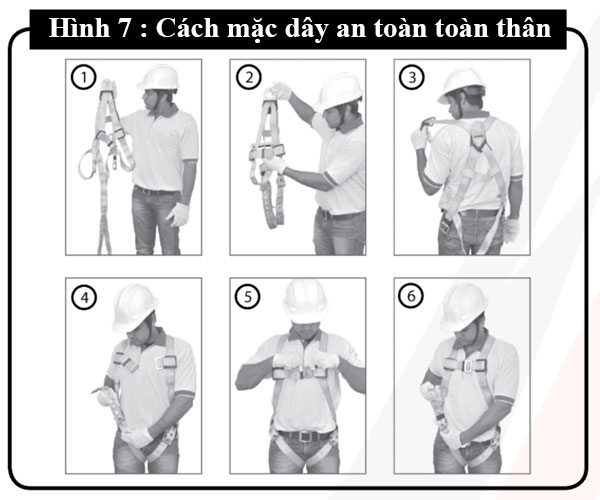 Hình 7 : Cách mặc dây an toàn toàn thân

1

2

3

4

5

6