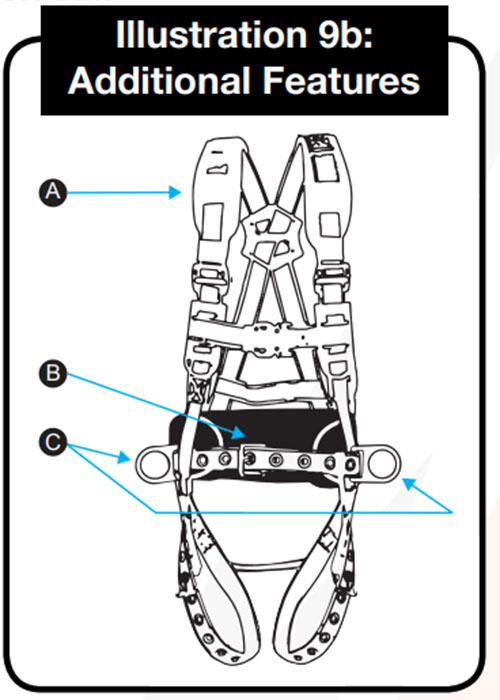 Illustration 9b: Additional Features

A

B

C