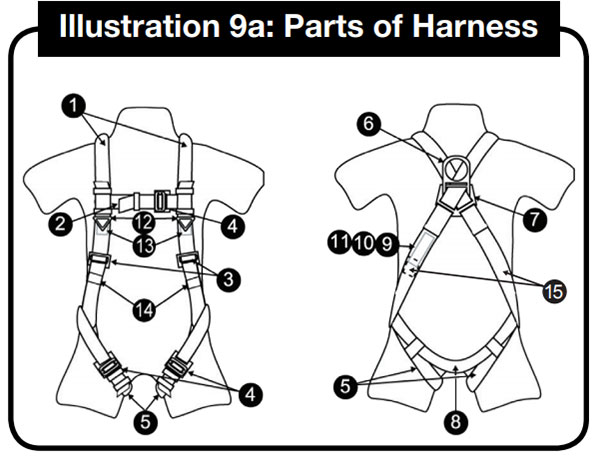 Illustration 9a: Parts of Harness

1
2
12
4
13
3
14
4
5

6
7
11 10 9
15
5
8