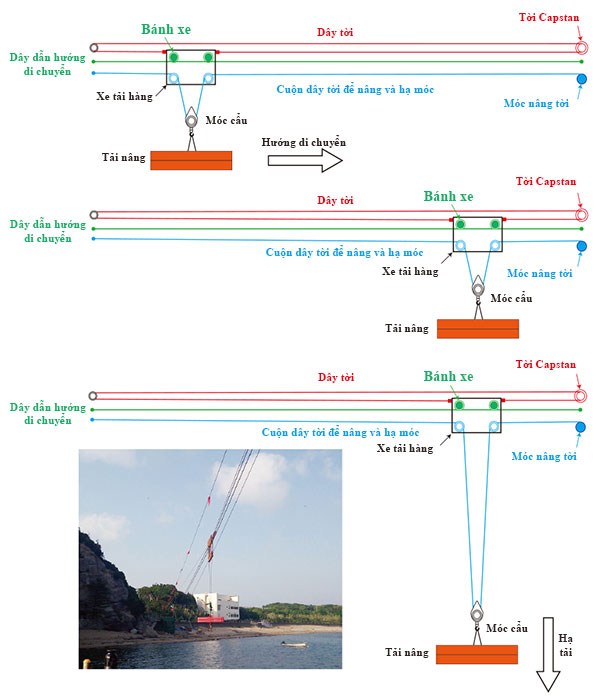 Bánh xe
Dây tời
Tời Capstan
Dây dẫn hướng di chuyển
Xe tải hàng
Cuộn dây tời để nâng và hạ móc
Móc nâng tời
Móc cẩu
Tải nâng
Hướng di chuyển

Dây tời
Bánh xe
Tời Capstan
Dây dẫn hướng di chuyển
Cuộn dây tời để nâng và hạ móc
Xe tải hàng
Móc nâng tời
Móc cẩu
Tải nâng

Dây tời
Bánh xe
Tời Capstan
Dây dẫn hướng di chuyển
Cuộn dây tời để nâng và hạ móc
Xe tải hàng
Móc nâng tời
Móc cẩu
Tải nâng
Hạ tải