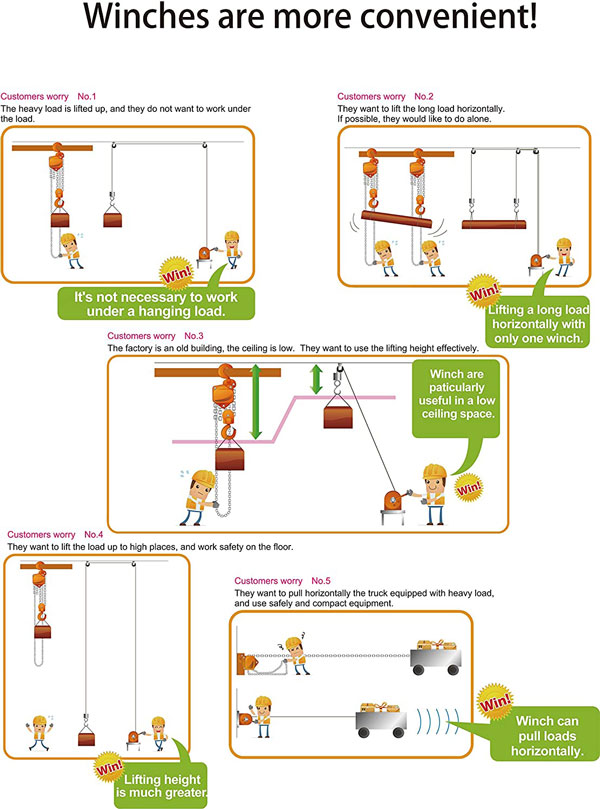 Winches are more convenient!

Customers worry No.1
The heavy load is lifted up, and they do not want to work under the load.

Win!

It's not necessary to work under a hanging load.

Customers worry No.2
They want to lift the long load horizontally.
If possible, they would like to do alone.

Win!

Lifting a long load horizontally with only one winch.

Customers worry No.3
The factory is an old building, the ceiling is low. They want to use the lifting height effectively.

Winch are paticularly useful in a low ceiling space.

Win!

Customers worry No.4
They want to lift the load up to high places, and work safety on the floor.

Win!

Lifting height is much greater.

Customers worry No.5
They want to pull horizontally the truck equipped with heavy load, and use safely and compact equipment.

Win!

Winch can pull loads horizontally.