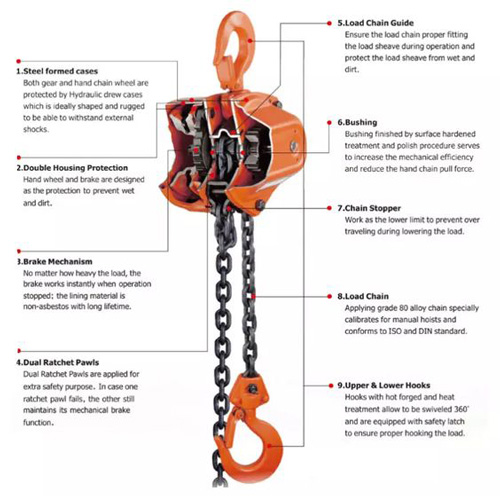 1.Steel formed cases
Both gear and hand chain wheel are protected by Hydraulic drew cases which is ideally shaped and rugged to be able to withstand external shocks.

2.Double Housing Protection
Hand wheel and brake are designed as the protection to prevent wet and dirt.

3.Brake Mechanism
No matter how heavy the load, the brake works instantly when operation stopped; the lining material is non-asbestos with long lifetime.

4.Dual Ratchet Pawls
Dual Ratchet Pawls are applied for extra safety purpose. In case one ratchet pawl fails, the other still maintains its mechanical brake function.

5.Load Chain Guide
Ensure the load chain proper fitting the load sheave during operation and protect the load sheave from wet and dirt.

6.Bushing
Bushing finished by surface hardened treatment and polish procedure serves to increase the mechanical efficiency and reduce the hand chain pull force.

7.Chain Stopper
Work as the lower limit to prevent over traveling during lowering the load.

8.Load Chain
Applying grade 80 alloy chain specially calibrates for manual hoists and conforms to ISO and DIN standard.

9.Upper & Lower Hooks
Hooks with hot forged and heat treatment allow to be swiveled 360° and are equipped with safety latch to ensure proper hooking the load.