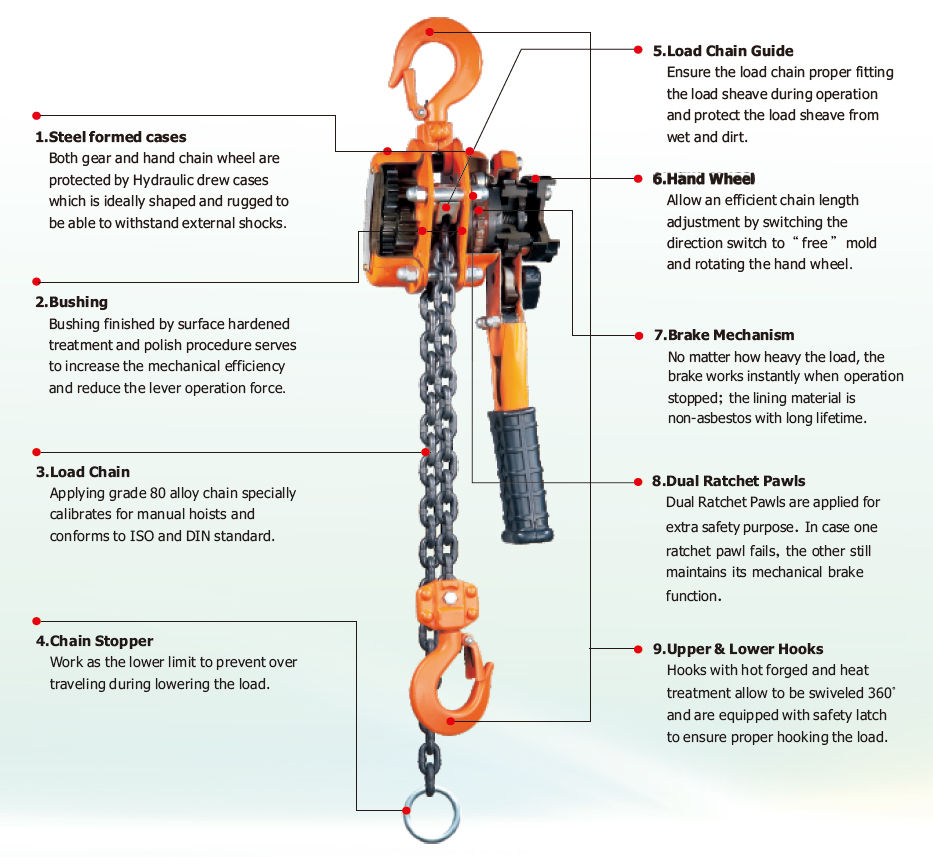 1.Steel formed cases
Both gear and hand chain wheel are protected by Hydraulic drew cases which is ideally shaped and rugged to be able to withstand external shocks.

2.Bushing
Bushing finished by surface hardened treatment and polish procedure serves to increase the mechanical efficiency and reduce the lever operation force.

3.Load Chain
Applying grade 80 alloy chain specially calibrates for manual hoists and conforms to ISO and DIN standard.

4.Chain Stopper
Work as the lower limit to prevent over traveling during lowering the load.

5.Load Chain Guide
Ensure the load chain proper fitting the load sheave during operation and protect the load sheave from wet and dirt.

6.Hand Wheel
Allow an efficient chain length adjustment by switching the direction switch to “free” mold and rotating the hand wheel.

7.Brake Mechanism
No matter how heavy the load, the brake works instantly when operation stopped; the lining material is non-asbestos with long lifetime.

8.Dual Ratchet Pawls
Dual Ratchet Pawls are applied for extra safety purpose. In case one ratchet pawl fails, the other still maintains its mechanical brake function.

9.Upper & Lower Hooks
Hooks with hot forged and heat treatment allow to be swiveled 360° and are equipped with safety latch to ensure proper hooking the load.