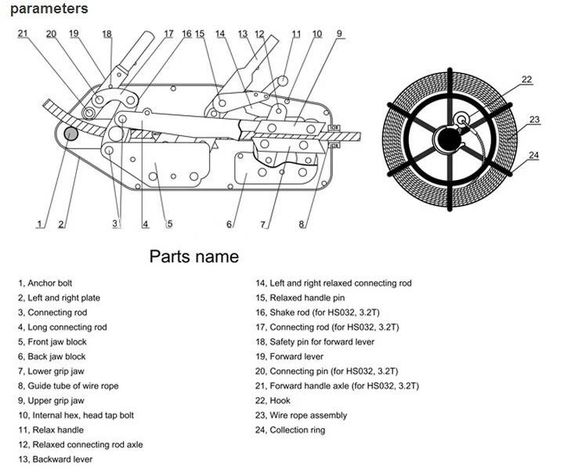 parameters

21 20 19 18 17 16 15 14 13 12 11 10 9

22

23

24

1 2 3 4 5 6 7 8

Parts name

1, Anchor bolt
2, Left and right plate
3, Connecting rod
4, Long connecting rod
5, Front jaw block
6, Back jaw block
7, Lower grip jaw
8, Guide tube of wire rope
9, Upper grip jaw
10, Internal hex, head tap bolt
11, Relax handle
12, Relaxed connecting rod axle
13, Backward lever

14, Left and right relaxed connecting rod
15, Relaxed handle pin
16, Shake rod (for HS032, 3.2T)
17, Connecting rod (for HS032, 3.2T)
18, Safety pin for forward lever
19, Forward lever
20, Connecting pin (for HS032, 3.2T)
21, Forward handle axle (for HS032, 3.2T)
22, Hook
23, Wire rope assembly
24, Collection ring