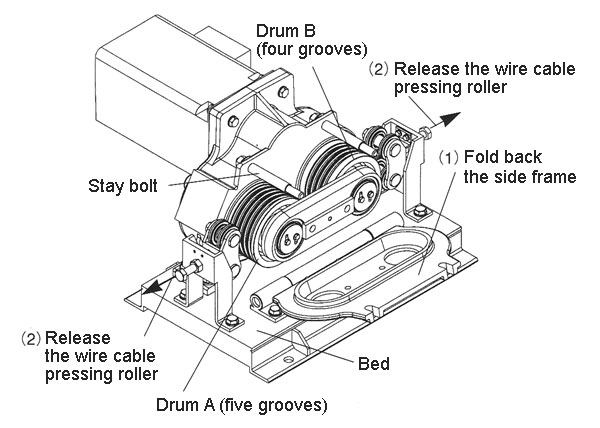 Drum B
(four grooves)

(2) Release the wire cable pressing roller

(1) Fold back the side frame

Stay bolt

(2) Release the wire cable pressing roller

Bed

Drum A (five grooves)