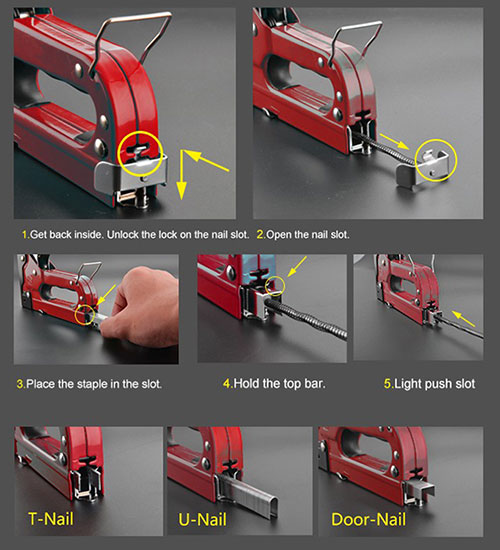 1.Get back inside. Unlock the lock on the nail slot. 2.Open the nail slot.

3.Place the staple in the slot.

4.Hold the top bar.

5.Light push slot

T-Nail

U-Nail

Door-Nail