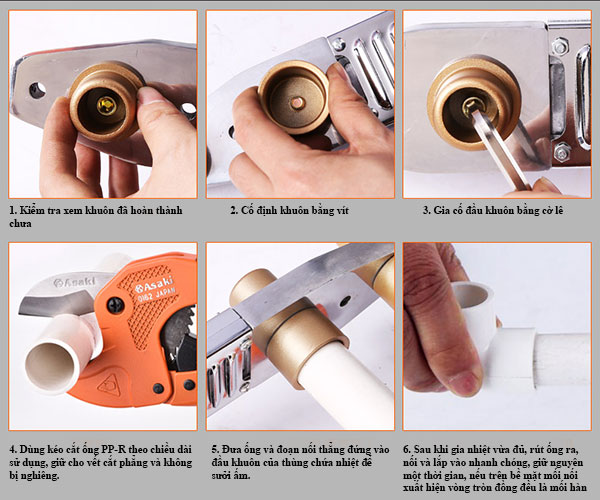 1. Kiểm tra xem khuôn đã hoàn thành chưa

2. Cố định khuôn bằng vít

3. Gia cố đầu khuôn bằng cờ lê

Asaki

Asaki
0162 JAPAN

4. Dùng kéo cắt ống PP-R theo chiều dài sử dụng, giữ cho vết cắt phẳng và không bị nghiêng.

5. Đưa ống và đoạn nối thẳng đứng vào đầu khuôn của thùng chứa nhiệt để sưởi ấm.

6. Sau khi gia nhiệt vừa đủ, rút ống ra, nối và lắp vào nhanh chóng, giữ nguyên một thời gian, nếu trên bề mặt mối nối xuất hiện vòng tròn đồng đều là mối hàn