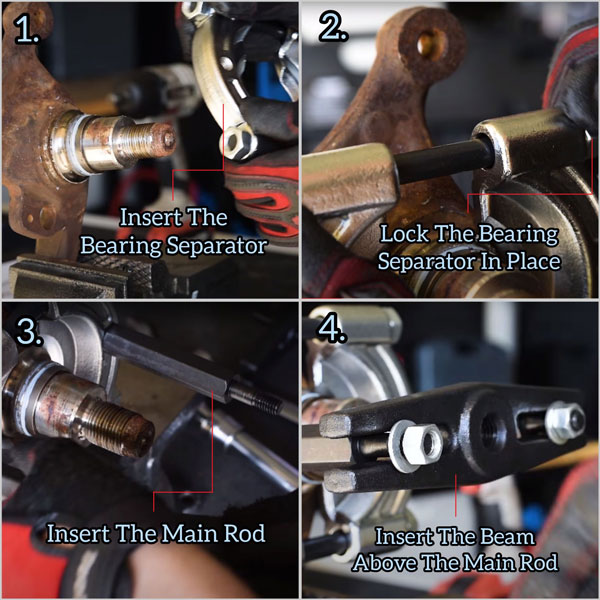 1.

Insert The Bearing Separator

2.

Lock The Bearing Separator In Place

3.

Insert The Main Rod

4.

Insert The Beam Above The Main Rod