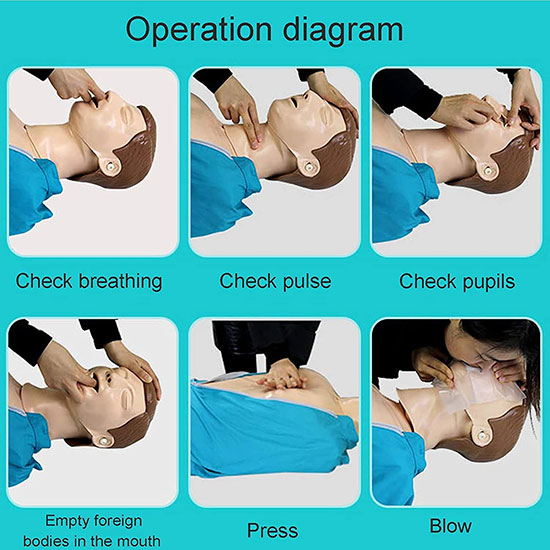 Operation diagram

Check breathing

Check pulse

Check pupils

Empty foreign bodies in the mouth

Press

Blow